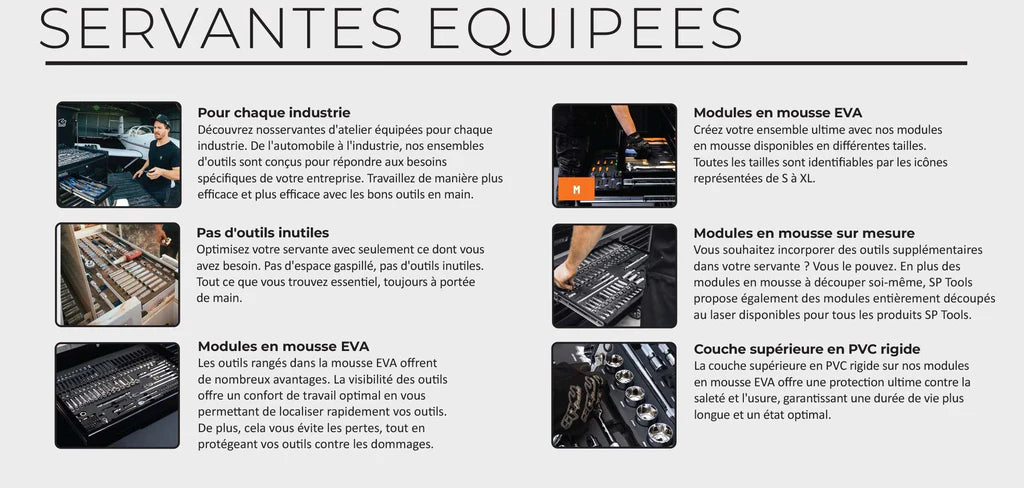 SERVANTES EQUIPEES

Pour chaque industrie
Découvrez nosservantes d'atelier équipées pour chaque industrie. De l'automobile à l'industrie, nos ensembles d'outils sont conçus pour répondre aux besoins spécifiques de votre entreprise. Travaillez de manière plus efficace et plus efficace avec les bons outils en main.

Pas d'outils inutiles
Optimisez votre servante avec seulement ce dont vous avez besoin. Pas d'espace gaspillé, pas d'outils inutiles. Tout ce que vous trouvez essentiel, toujours à portée de main.

Modules en mousse EVA
Les outils rangés dans la mousse EVA offrent de nombreux avantages. La visibilité des outils offre un confort de travail optimal en vous permettant de localiser rapidement vos outils. De plus, cela vous évite les pertes, tout en protégeant vos outils contre les dommages.

M

Modules en mousse EVA
Créez votre ensemble ultime avec nos modules en mousse disponibles en différentes tailles. Toutes les tailles sont identifiables par les icônes représentées de S à XL.

Modules en mousse sur mesure
Vous souhaitez incorporer des outils supplémentaires dans votre servante ? Vous le pouvez. En plus des modules en mousse à découper soi-même, SP Tools propose également des modules entièrement découpés au laser disponibles pour tous les produits SP Tools.

Couche supérieure en PVC rigide
La couche supérieure en PVC rigide sur nos modules en mousse EVA offre une protection ultime contre la saleté et l'usure, garantissant une durée de vie plus longue et un état optimal.